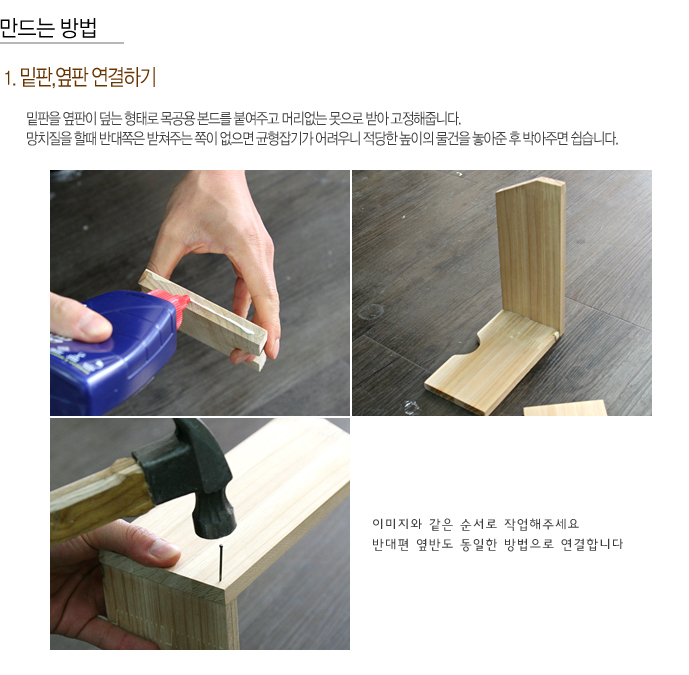 만드는 방법

1. 밑판,옆판 연결하기

밑판을 옆판이 덮는 형태로 목공용 본드를 붙여주고 머리없는 못으로 받아 고정해줍니다.
망치질을 할때 반대쪽은 받쳐주는 쪽이 없으면 균형잡기가 어려우니 적당한 높이의 물건을 놓아준 후 박아주면 쉽습니다.

이미지와 같은 순서로 작업해주세요
반대편 옆반도 동일한 방법으로 연결합니다